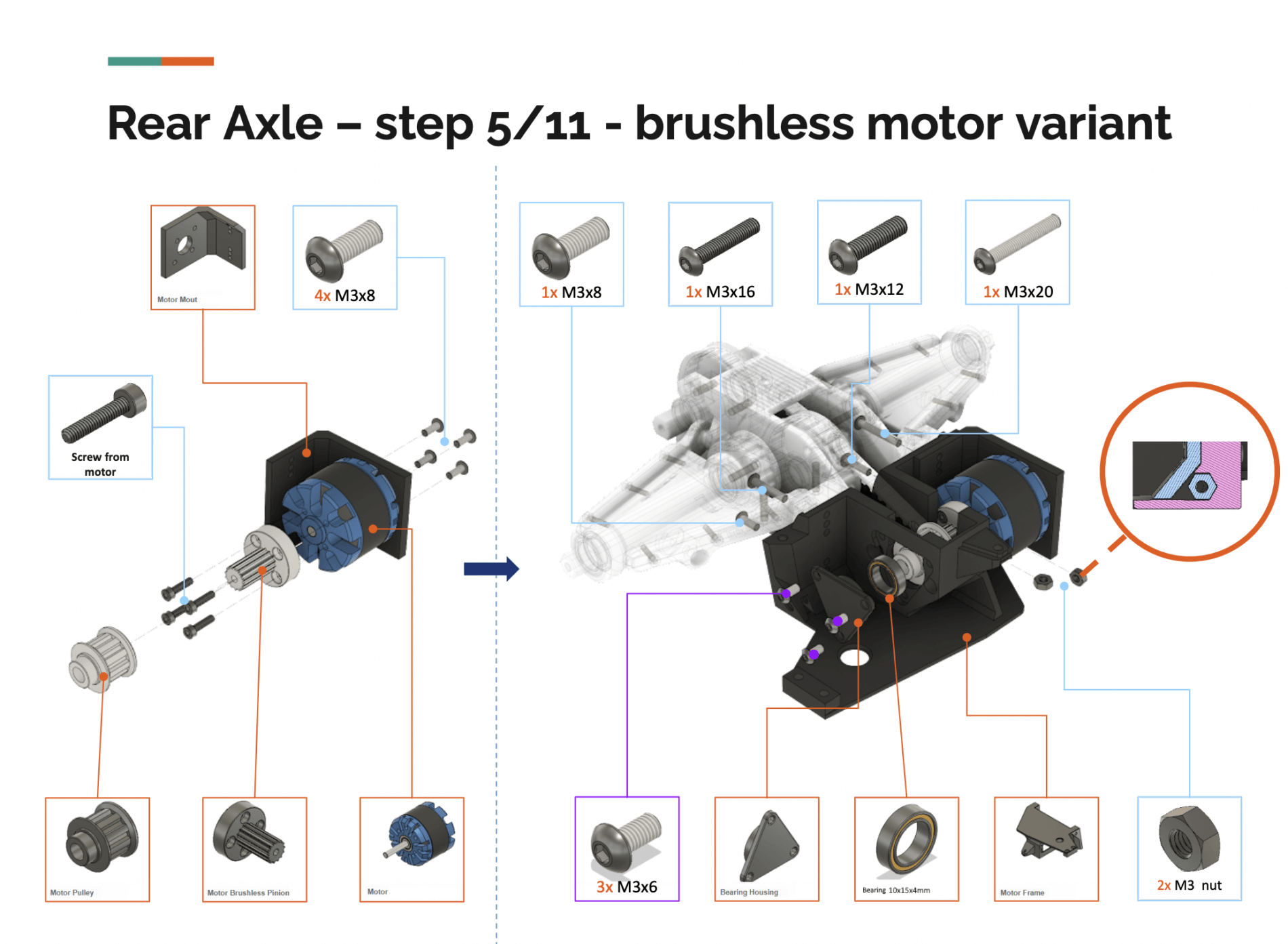 Rear Axle – step 5/11 - brushless motor variant

Motor Mout

4x M3x8

Screw from motor

Motor Pulley

Motor Brushless Pinion

Motor

1x M3x8

1x M3x16

1x M3x12

1x M3x20

3x M3x6

Bearing Housing

Bearing 10x15x4mm

Motor Frame

2x M3 nut